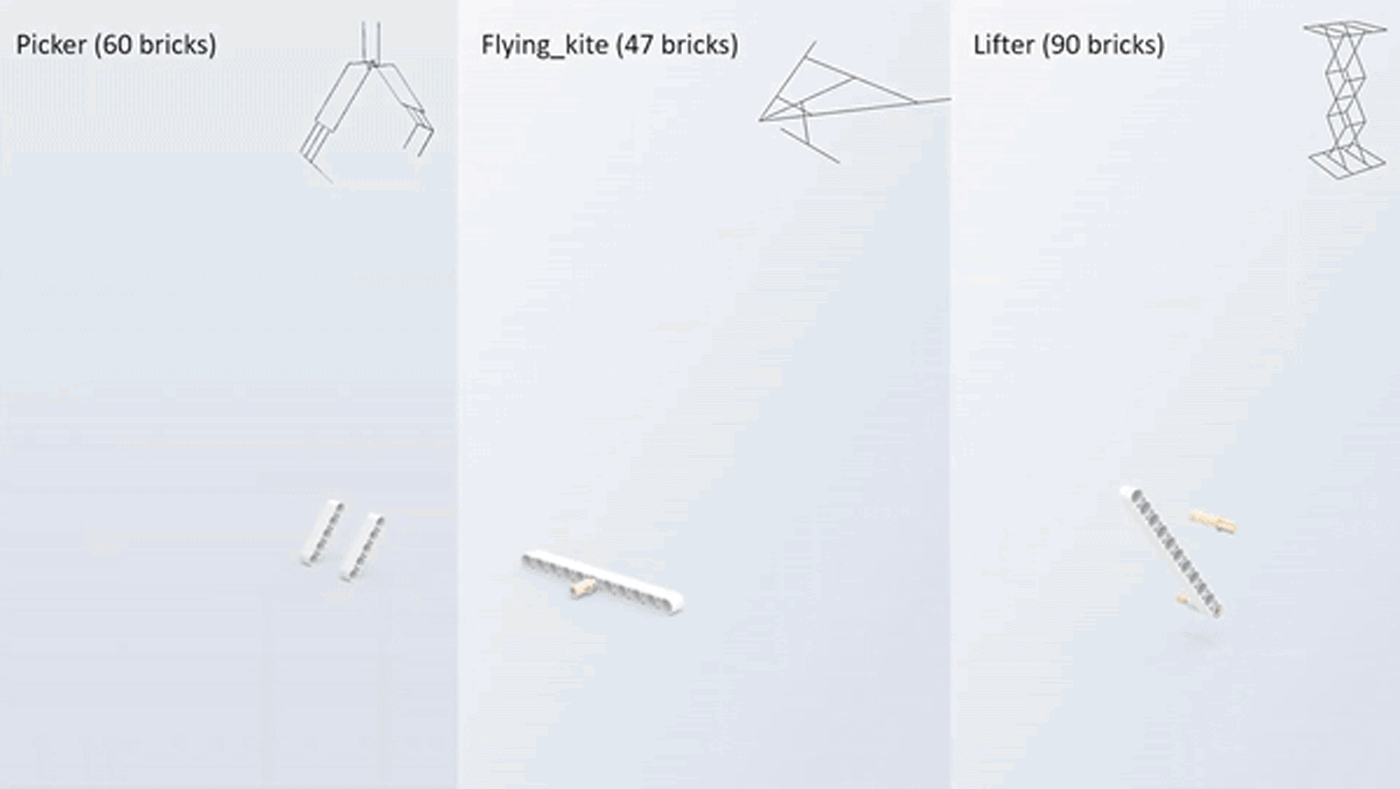 Picker (60 bricks)

Flying_kite (47 bricks)

Lifter (90 bricks)