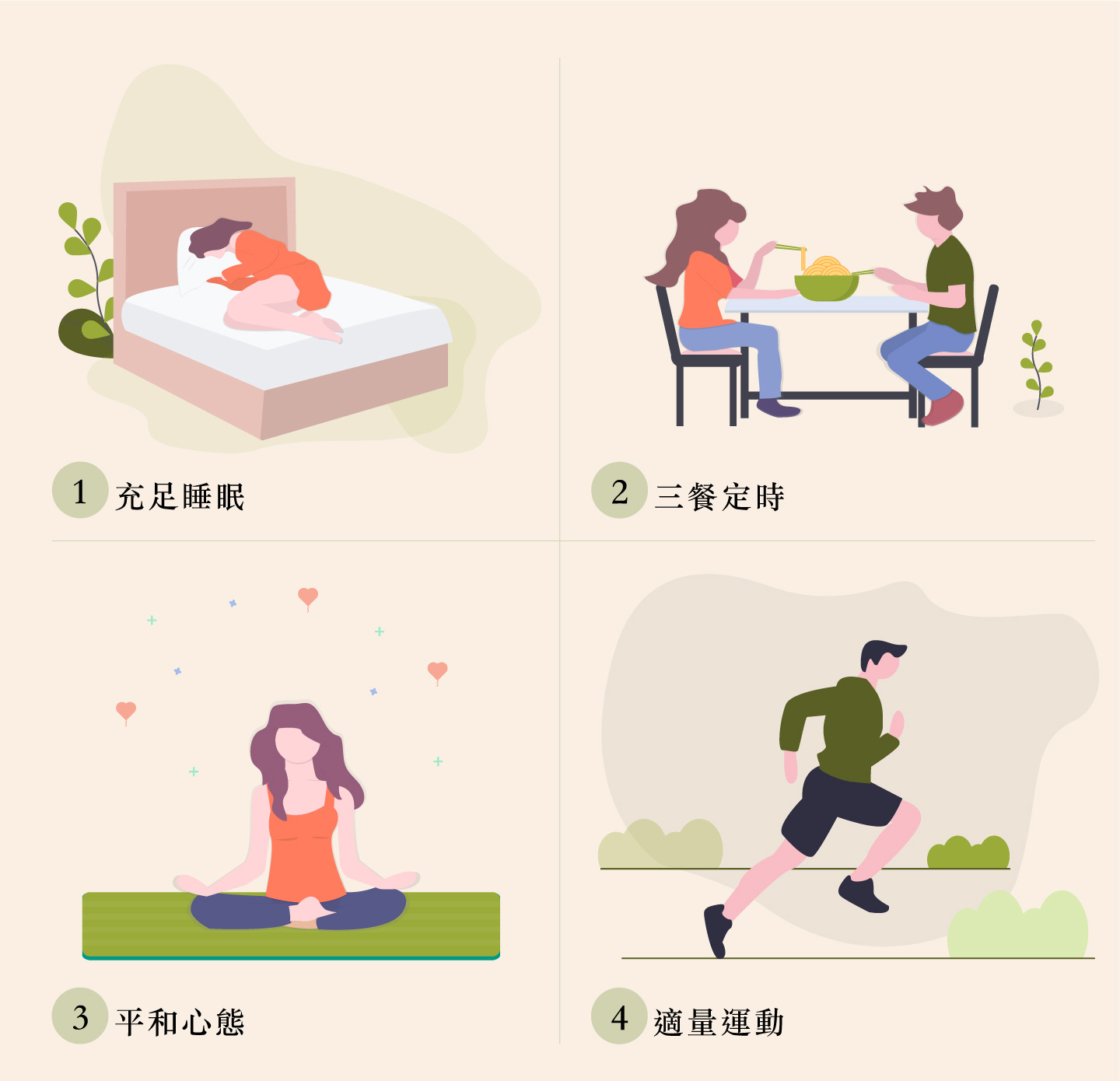 1 充足睡眠

2 三餐定時

3 平和心態

4 適量運動