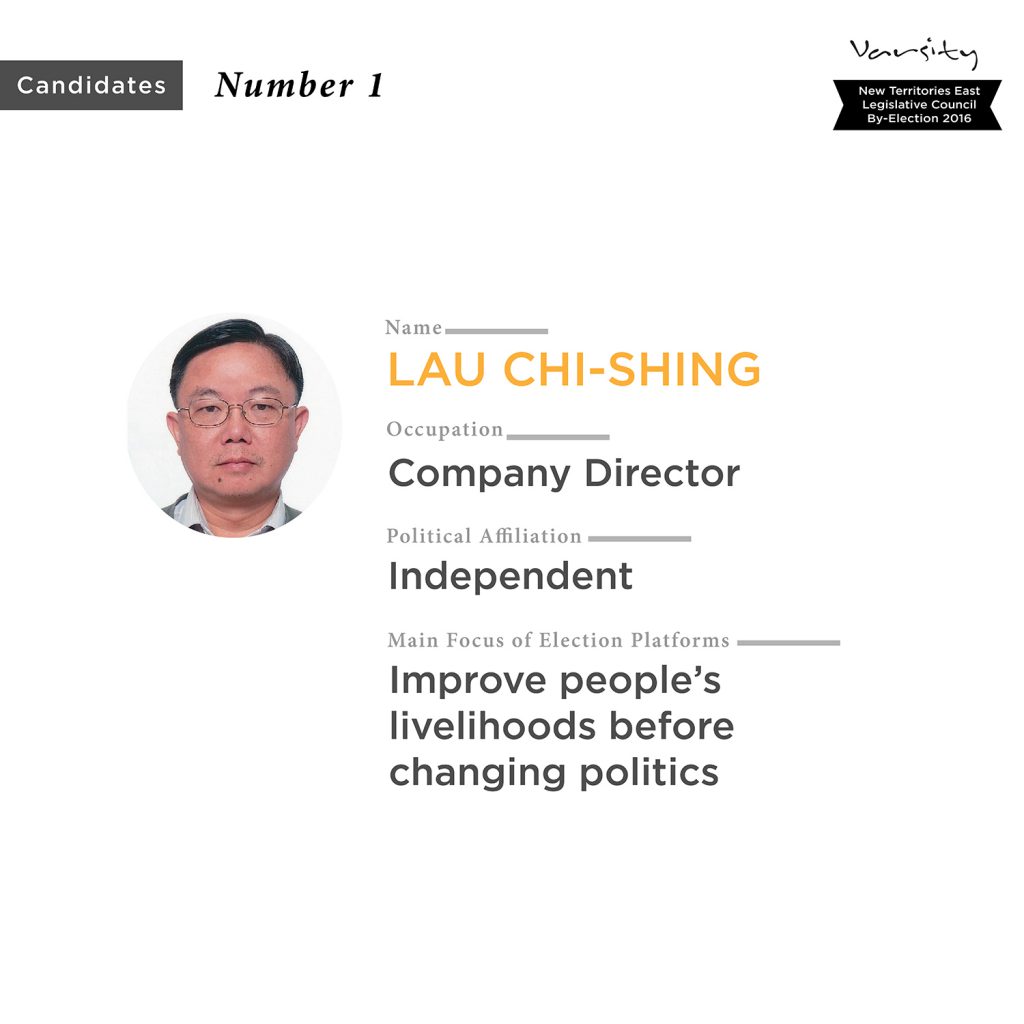 Candidates Number 1

Varsity

New Territories East Legislative Council By-Election 2016

Name

LAU CHI-SHING

Occupation

Company Director

Political Affiliation

Independent

Main Focus of Election Platforms

Improve people's livelihoods before changing politics