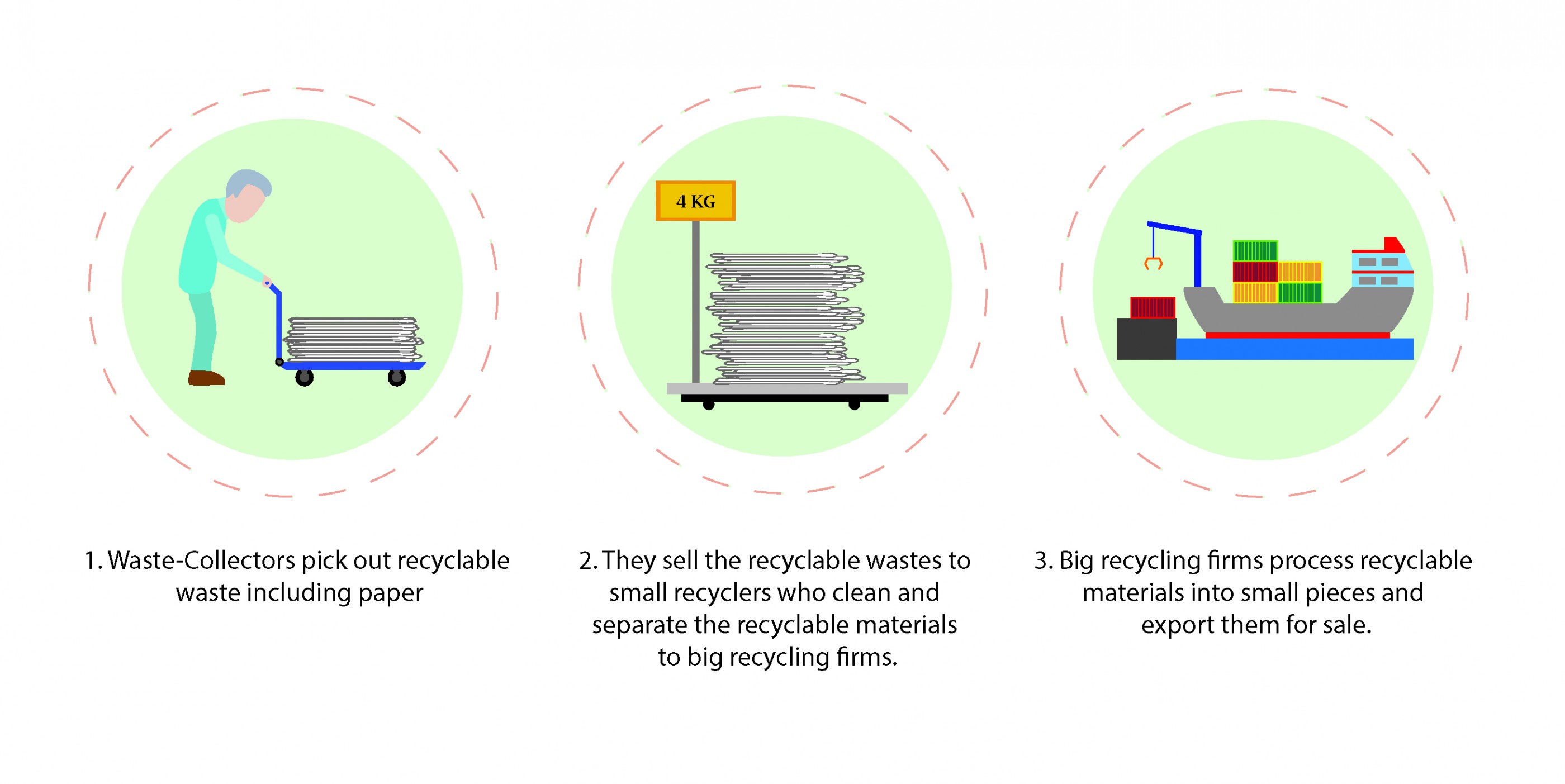 4 KG

1. Waste-Collectors pick out recyclable waste including paper

2. They sell the recyclable wastes to small recyclers who clean and separate the recyclable materials to big recycling firms.

3. Big recycling firms process recyclable materials into small pieces and export them for sale.