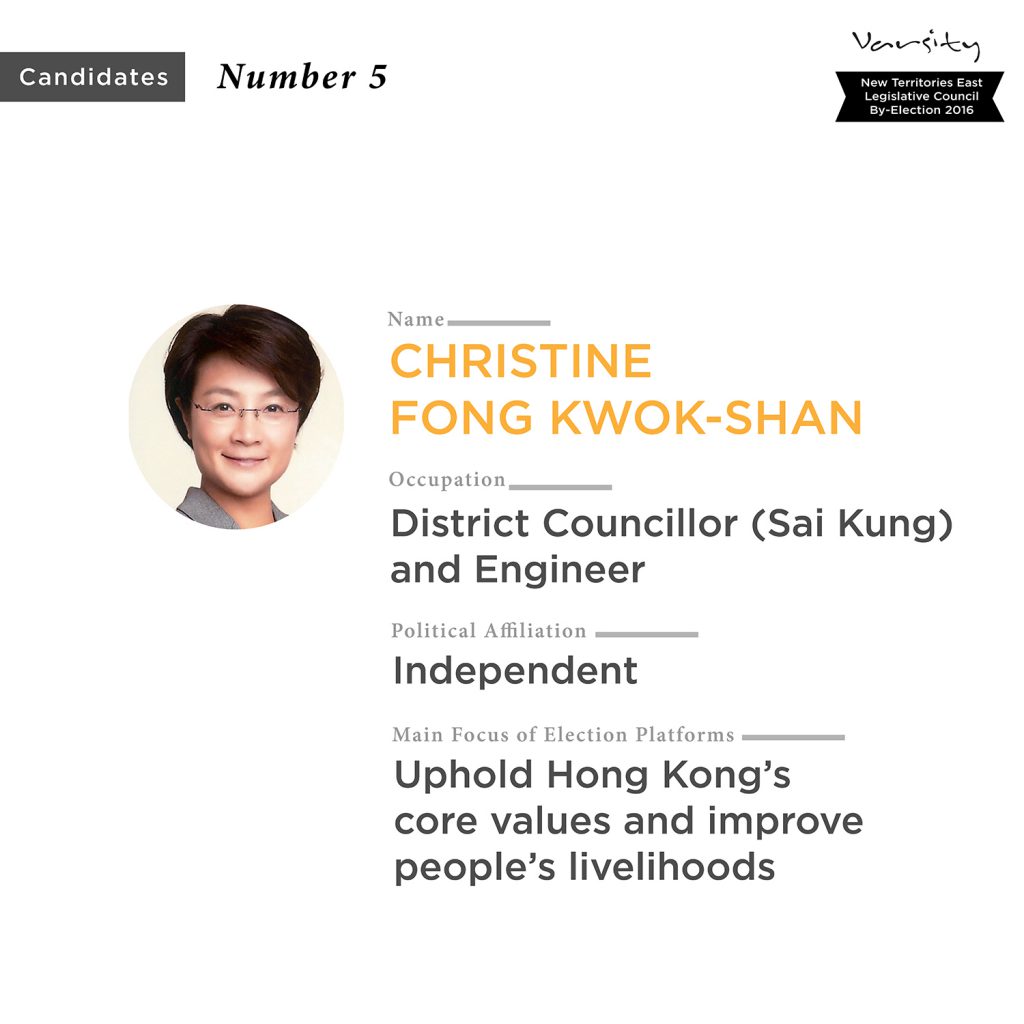 Candidates Number 5

Varsity

New Territories East Legislative Council By-Election 2016

Name
CHRISTINE FONG KWOK-SHAN

Occupation
District Councillor (Sai Kung) and Engineer

Political Affiliation
Independent

Main Focus of Election Platforms
Uphold Hong Kong's core values and improve people's livelihoods