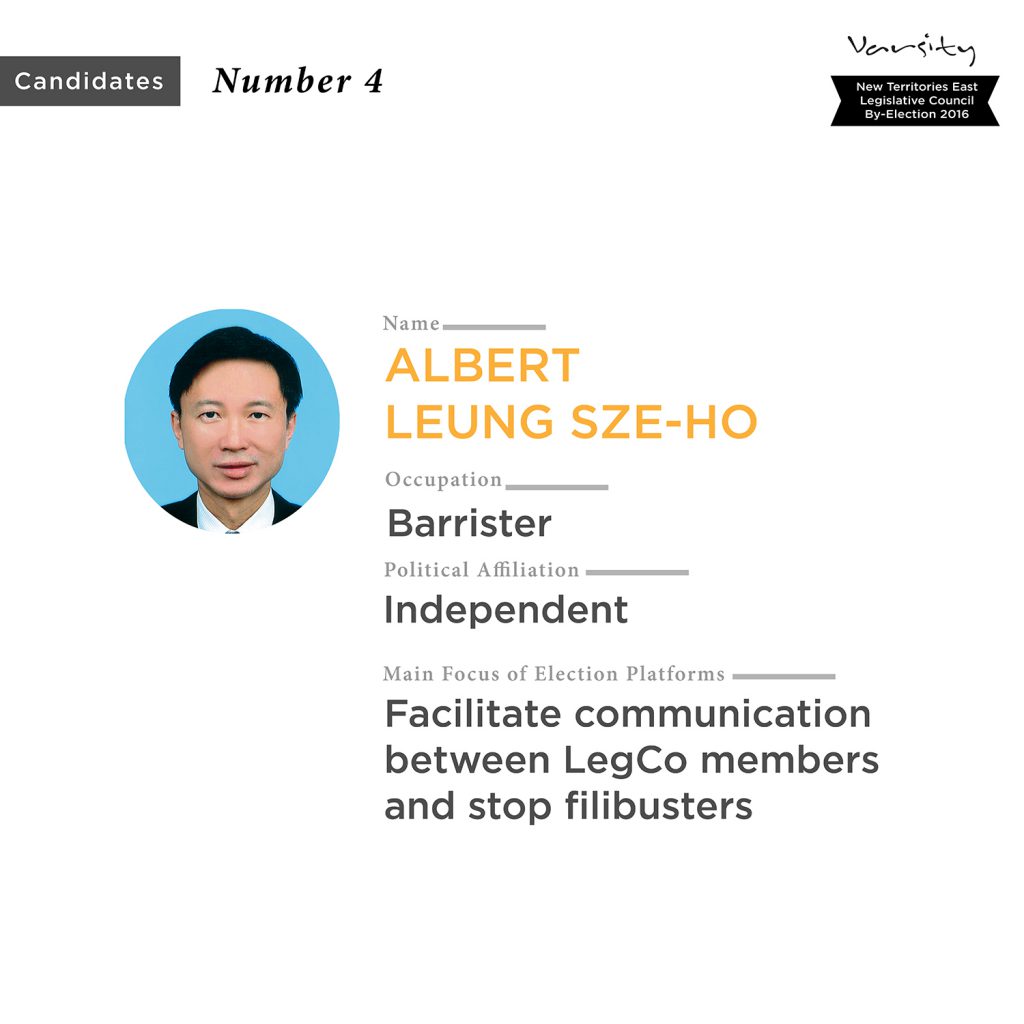 Candidates Number 4

Varsity

New Territories East Legislative Council By-Election 2016

Name

ALBERT LEUNG SZE-HO

Occupation

Barrister

Political Affiliation

Independent

Main Focus of Election Platforms

Facilitate communication between LegCo members and stop filibusters