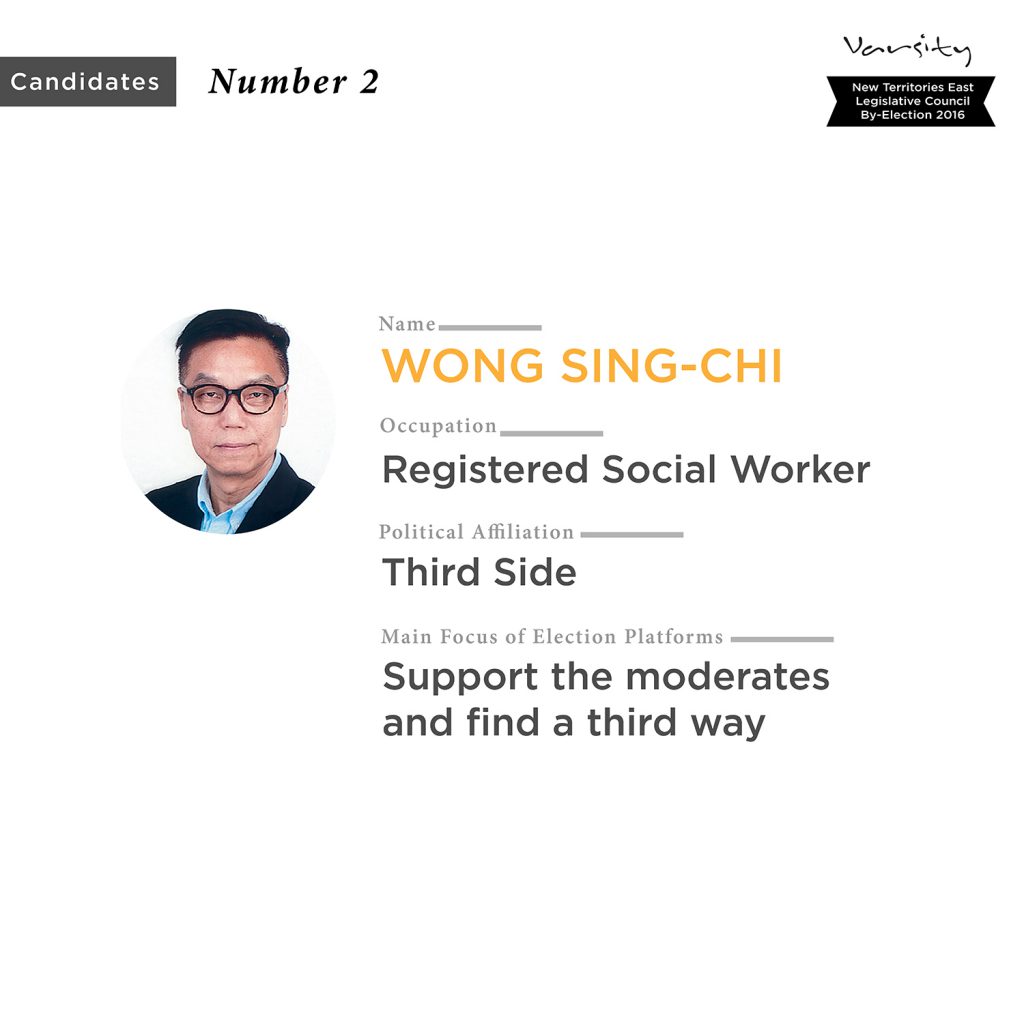 Candidates Number 2

Varsity

New Territories East Legislative Council By-Election 2016

Name

WONG SING-CHI

Occupation

Registered Social Worker

Political Affiliation

Third Side

Main Focus of Election Platforms

Support the moderates and find a third way