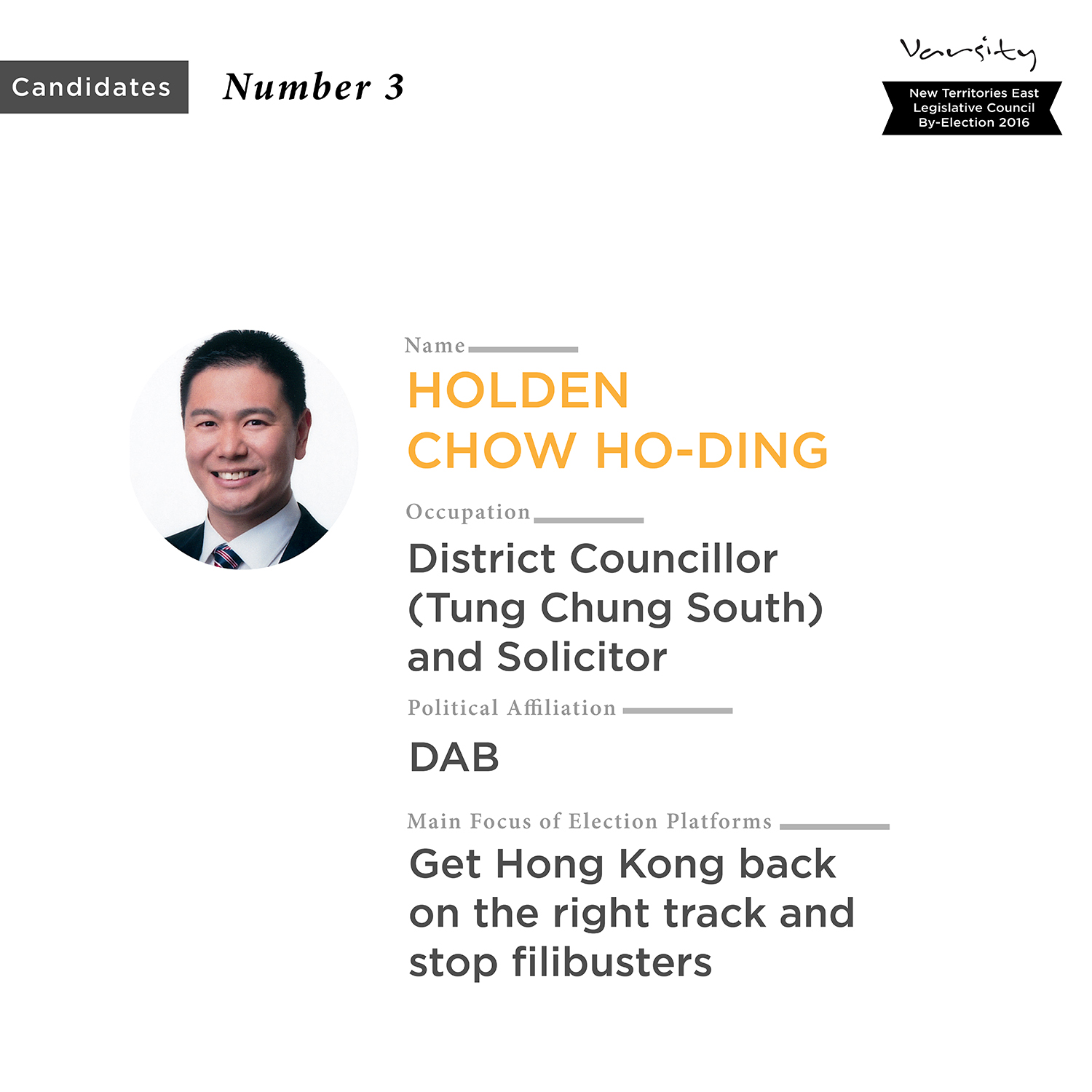 Candidates

Number 3

Varsity

New Territories East Legislative Council By-Election 2016

Name

HOLDEN CHOW HO-DING

Occupation

District Councillor (Tung Chung South) and Solicitor

Political Affiliation

DAB

Main Focus of Election Platforms

Get Hong Kong back on the right track and stop filibusters