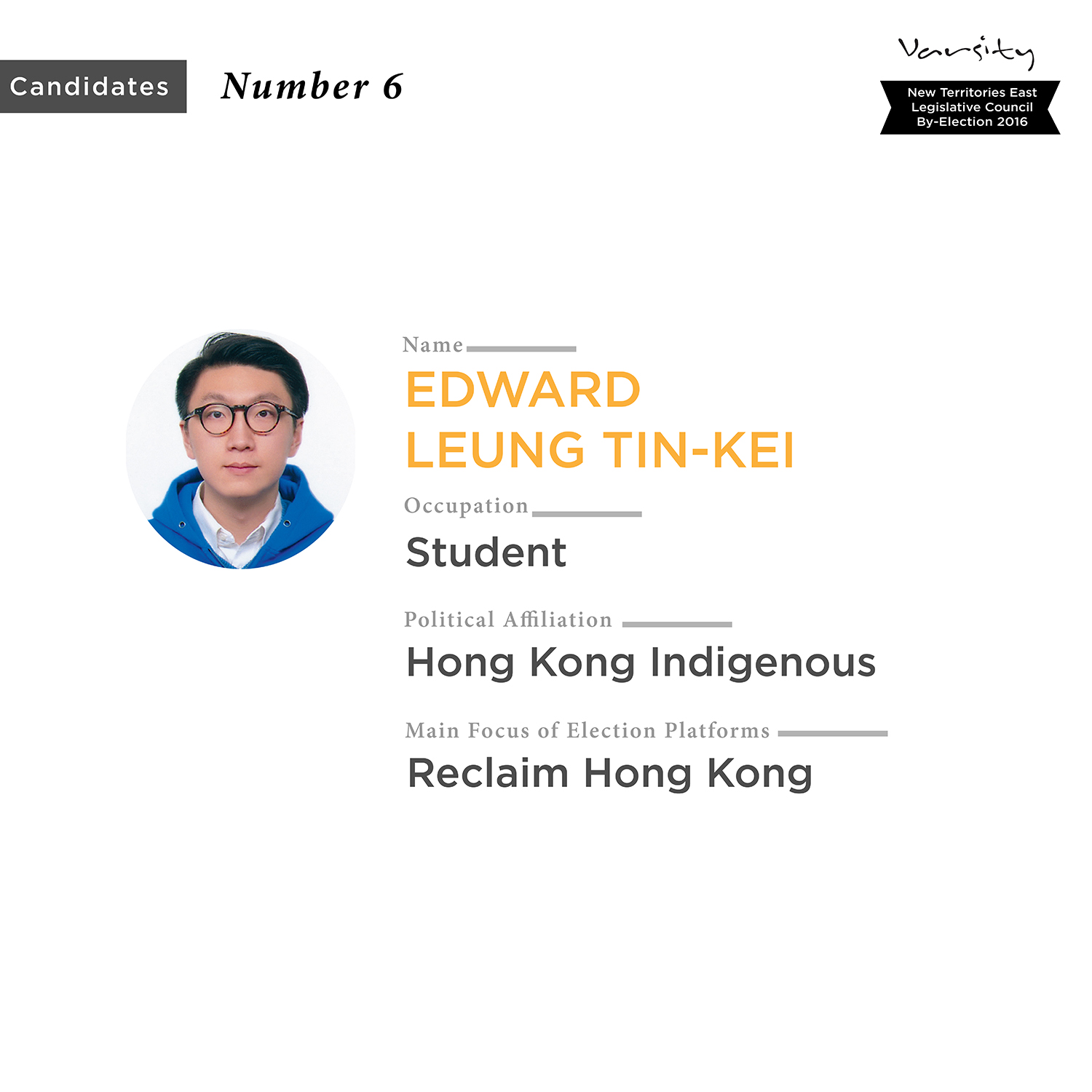 Candidates Number 6

Varsity

New Territories East
Legislative Council
By-Election 2016

Name

EDWARD LEUNG TIN-KEI

Occupation

Student

Political Affiliation

Hong Kong Indigenous

Main Focus of Election Platforms

Reclaim Hong Kong