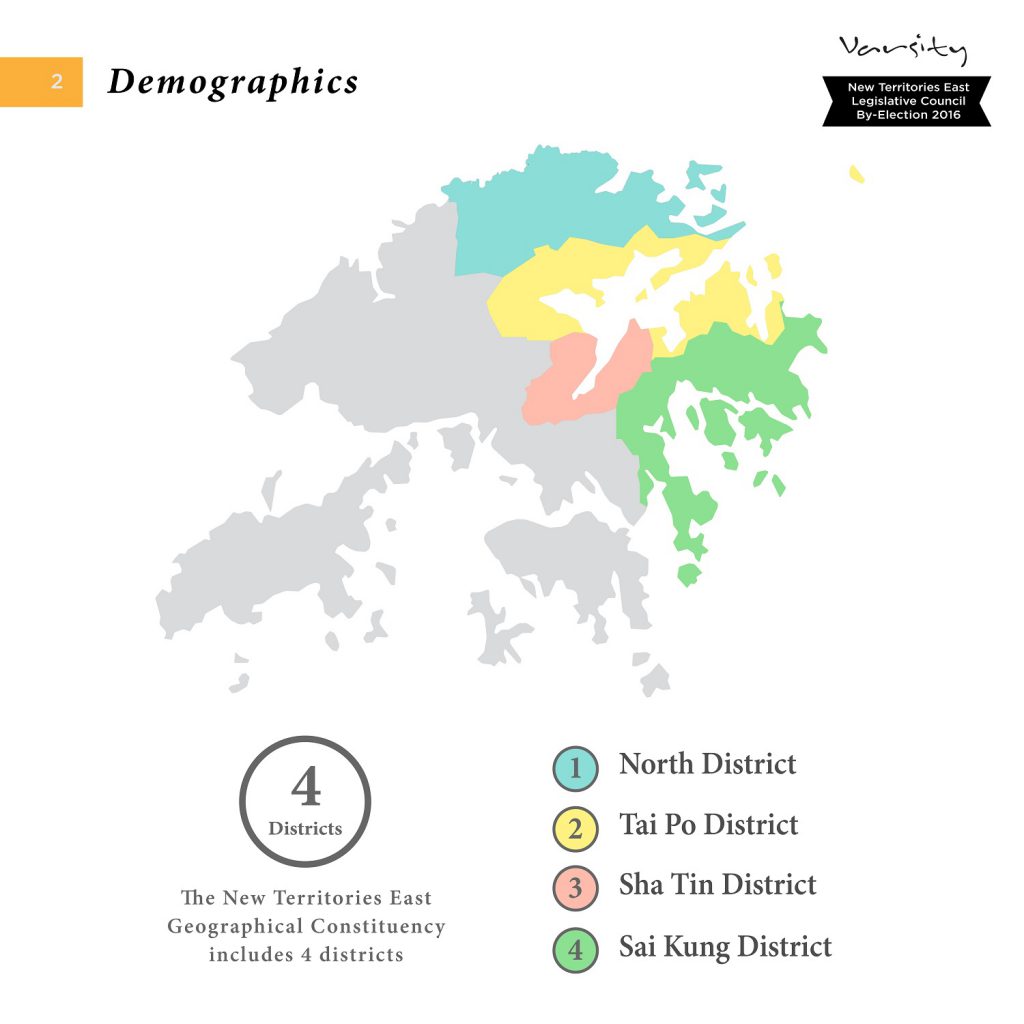 2 Demographics

Varsity
New Territories East
Legislative Council
By-Election 2016

4
Districts

The New Territories East Geographical Constituency includes 4 districts

1 North District
2 Tai Po District
3 Sha Tin District
4 Sai Kung District