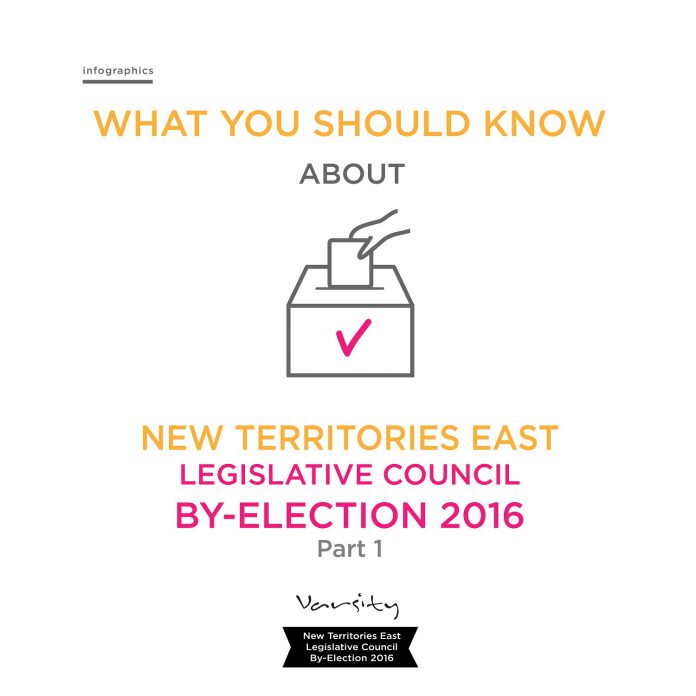 infographics

WHAT YOU SHOULD KNOW

ABOUT

NEW TERRITORIES EAST
LEGISLATIVE COUNCIL
BY-ELECTION 2016
Part 1

Varsity

New Territories East
Legislative Council
By-Election 2016